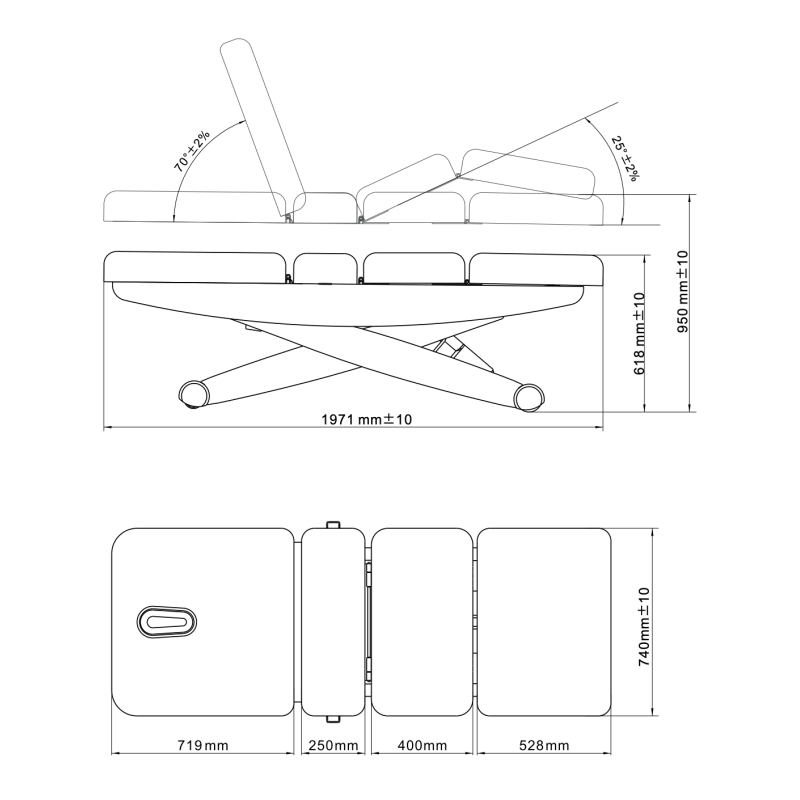 70°±2%

25°±2%

950 mm±10

618 mm±10

1971 mm±10

740mm±10

719mm

250mm

400mm

528mm