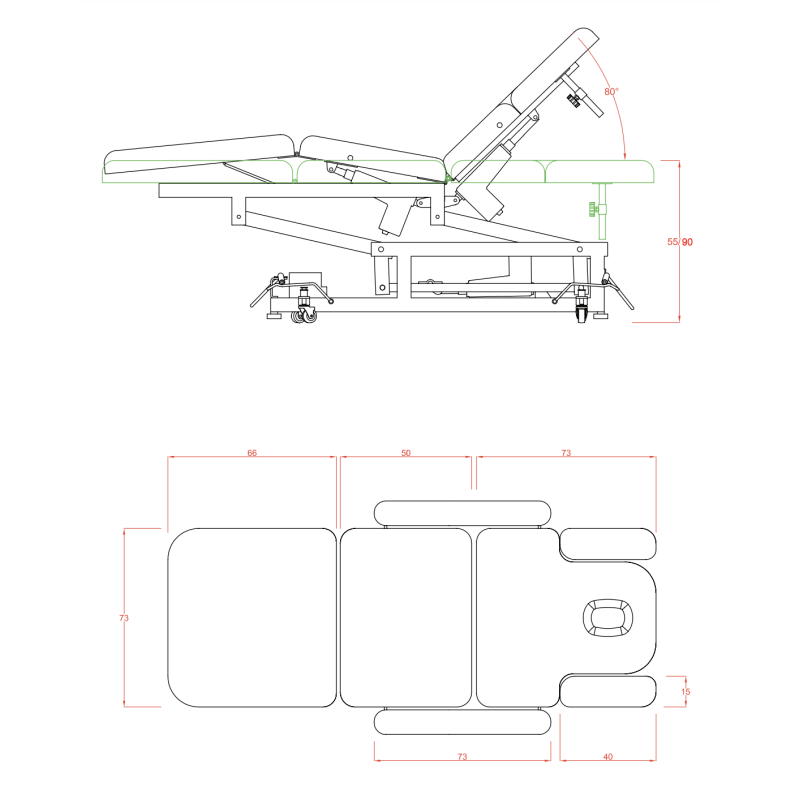 80°

55/90

66

50

73

73

15

73

40